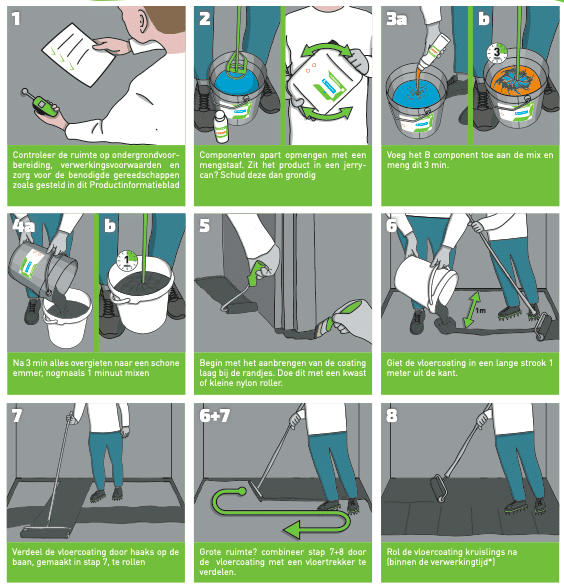 1

Controleer de ruimte op ondergrondvoorbereiding, verwerkingsvoorwaarden en zorg voor de benodigde gereedschappen zoals gesteld in dit Productinformatieblad

2

Componenten apart opmengen met een mengstaaf. Zit het product in een jerrycan? Schud deze dan grondig

3a b

3

Voeg het B component toe aan de mix en meng dit 3 min.

4a b

1

Na 3 min alles overgieten naar een schone emmer, nogmaals 1 minuut mixen

5

Begin met het aanbrengen van de coating laag bij de randjes. Doe dit met een kwast of kleine nylon roller.

6

1m

Giet de vloercoating in een lange strook 1 meter uit de kant.

7

Verdeel de vloercoating door haaks op de baan, gemaakt in stap 7, te rollen

6+7

Grote ruimte? combineer stap 7+8 door de vloercoating met een vloertrekker te verdelen.

8

Rol de vloercoating kruislings na (binnen de verwerkingtijd*)