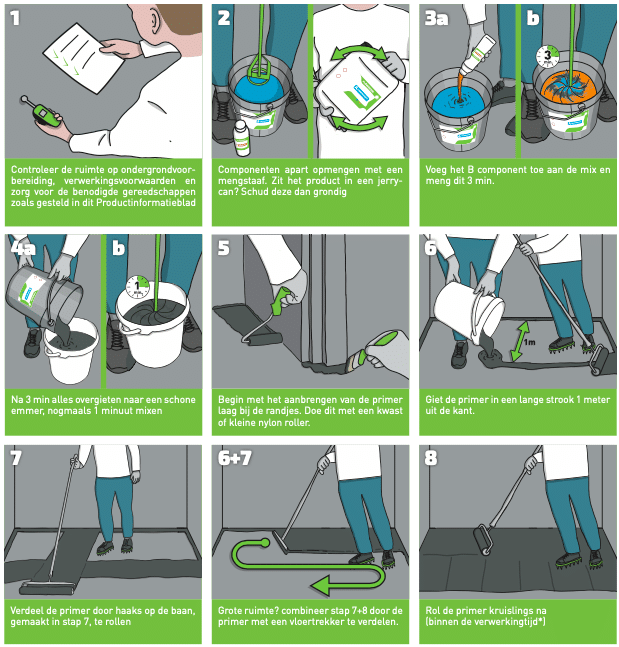 1

Controleer de ruimte op ondergrondvoorbereiding, verwerkingsvoorwaarden en zorg voor de benodigde gereedschappen zoals gesteld in dit Productinformatieblad

2

Componenten apart opmengen met een mengstaaf. Zit het product in een jerrycan? Schud deze dan grondig

3a

b

3

Voeg het B component toe aan de mix en meng dit 3 min.

4a

b

1

Na 3 min alles overgieten naar een schone emmer, nogmaals 1 minuut mixen

5

Begin met het aanbrengen van de primer laag bij de randjes. Doe dit met een kwast of kleine nylon roller.

6

1m

Giet de primer in een lange strook 1 meter uit de kant.

7

Verdeel de primer door haaks op de baan, gemaakt in stap 7, te rollen

6+7

Grote ruimte? combineer stap 7+8 door de primer met een vloertrekker te verdelen.

8

Rol de primer kruislings na (binnen de verwerkingtijd*)