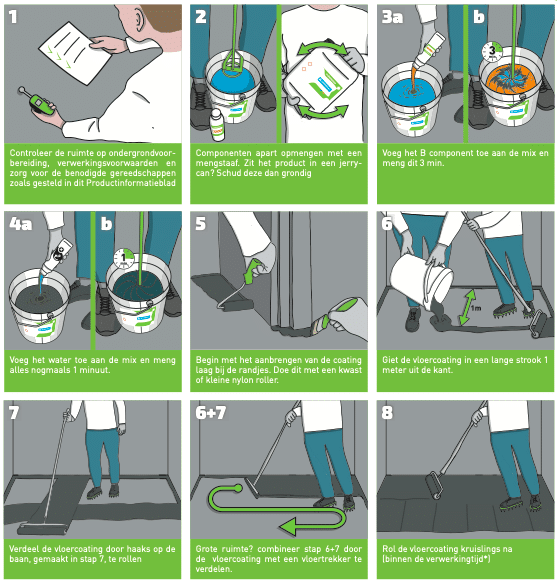 1

Controleer de ruimte op ondergrondvoorbereiding, verwerkingsvoorwaarden en zorg voor de benodigde gereedschappen zoals gesteld in dit Productinformatieblad

2

Componenten apart opmengen met een mengstaaf. Zit het product in een jerrycan? Schud deze dan grondig

3a

b

3

Voeg het B component toe aan de mix en meng dit 3 min.

4a

b

1

Voeg het water toe aan de mix en meng alles nogmaals 1 minuut.

5

Begin met het aanbrengen van de coating laag bij de randjes. Doe dit met een kwast of kleine nylon roller.

6

1m

Giet de vloercoating in een lange strook 1 meter uit de kant.

7

Verdeel de vloercoating door haaks op de baan, gemaakt in stap 7, te rollen

6+7

Grote ruimte? combineer stap 6+7 door de vloercoating met een vloertrekker te verdelen.

8

Rol de vloercoating kruislings na (binnen de verwerkingtijd*)