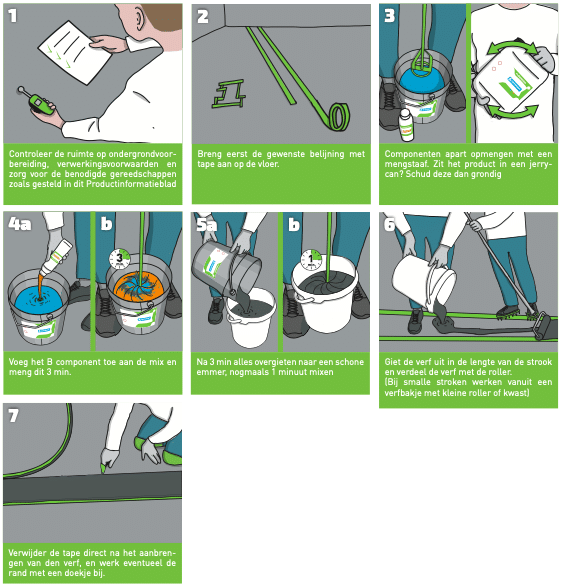 1

Controleer de ruimte op ondergrondvoorbereiding, verwerkingsvoorwaarden en zorg voor de benodigde gereedschappen zoals gesteld in dit Productinformatieblad

2

Breng eerst de gewenste belijning met tape aan op de vloer.

3

Componenten apart opmengen met een mengstaaf. Zit het product in een jerrycan? Schud deze dan grondig

4a

b

3

Voeg het B component toe aan de mix en meng dit 3 min.

5a

b

1

Na 3 min alles overgieten naar een schone emmer, nogmaals 1 minuut mixen

6

Giet de verf uit in de lengte van de strook en verdeel de verf met de roller.
(Bij smalle stroken werken vanuit een verfbakje met kleine roller of kwast)

7

Verwijder de tape direct na het aanbrengen van den verf, en werk eventueel de rand met een doekje bij.